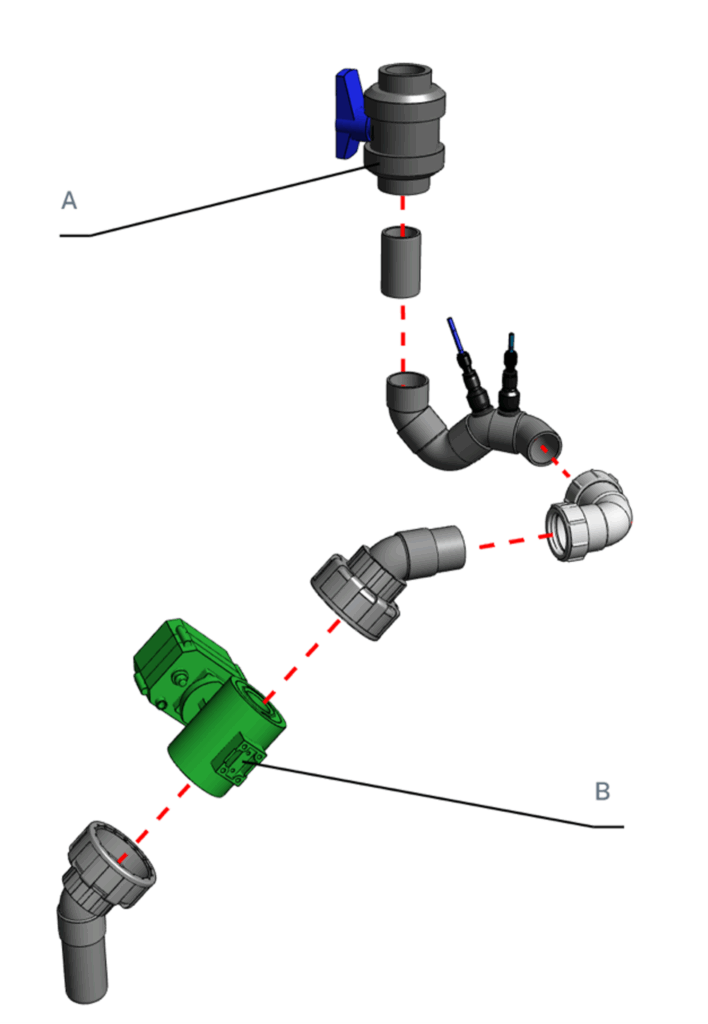 A

B